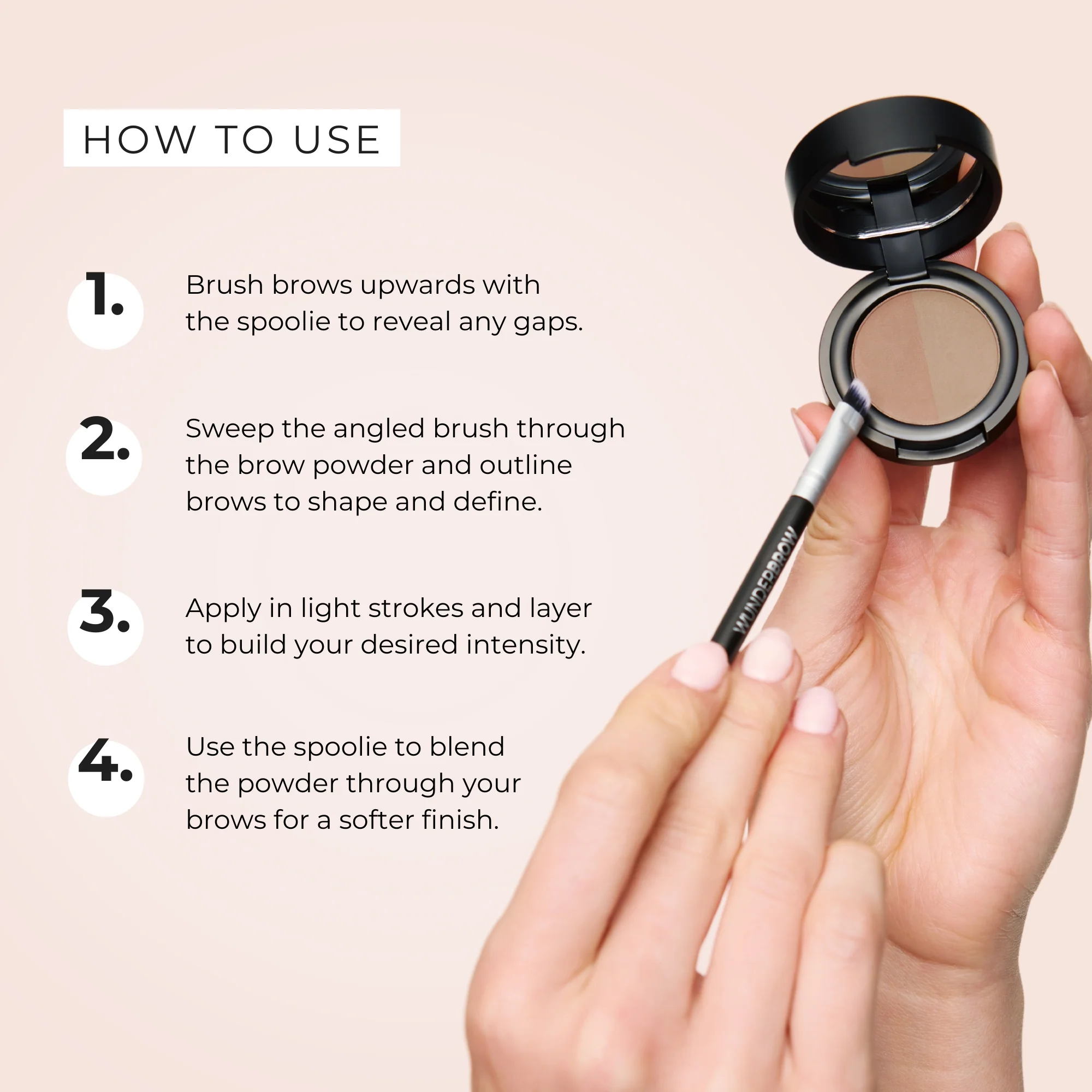 HOW TO USE

1. Brush brows upwards with the spoolie to reveal any gaps.

2. Sweep the angled brush through the brow powder and outline brows to shape and define.

3. Apply in light strokes and layer to build your desired intensity.

4. Use the spoolie to blend the powder through your brows for a softer finish.

WUNDERBROW