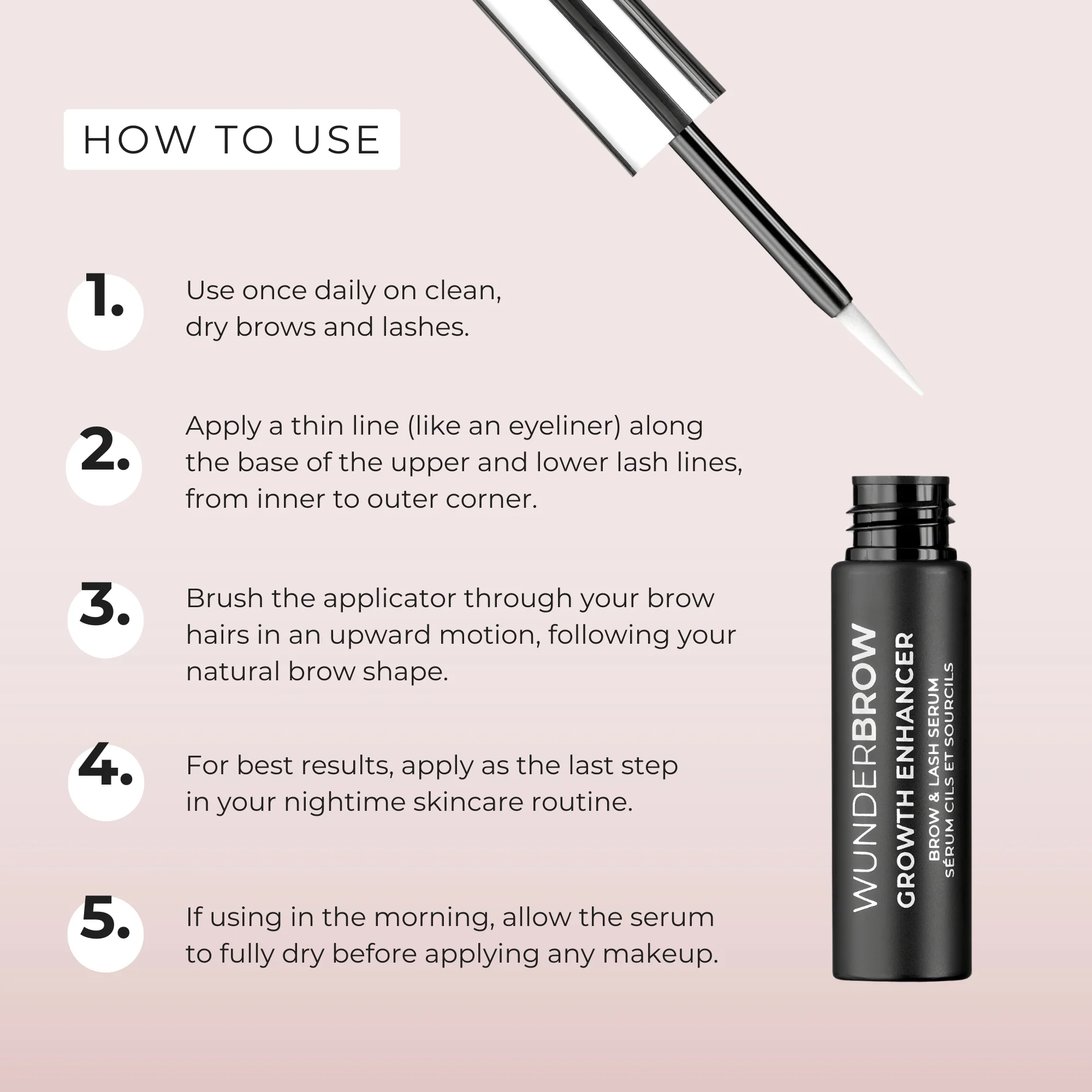 HOW TO USE

1. Use once daily on clean, dry brows and lashes.

2. Apply a thin line (like an eyeliner) along the base of the upper and lower lash lines, from inner to outer corner.

3. Brush the applicator through your brow hairs in an upward motion, following your natural brow shape.

4. For best results, apply as the last step in your nightime skincare routine.

5. If using in the morning, allow the serum to fully dry before applying any makeup.

WUNDERBROW
GROWTH ENHANCER
BROW & LASH SERUM
SÉRUM CILS ET SOURCILS