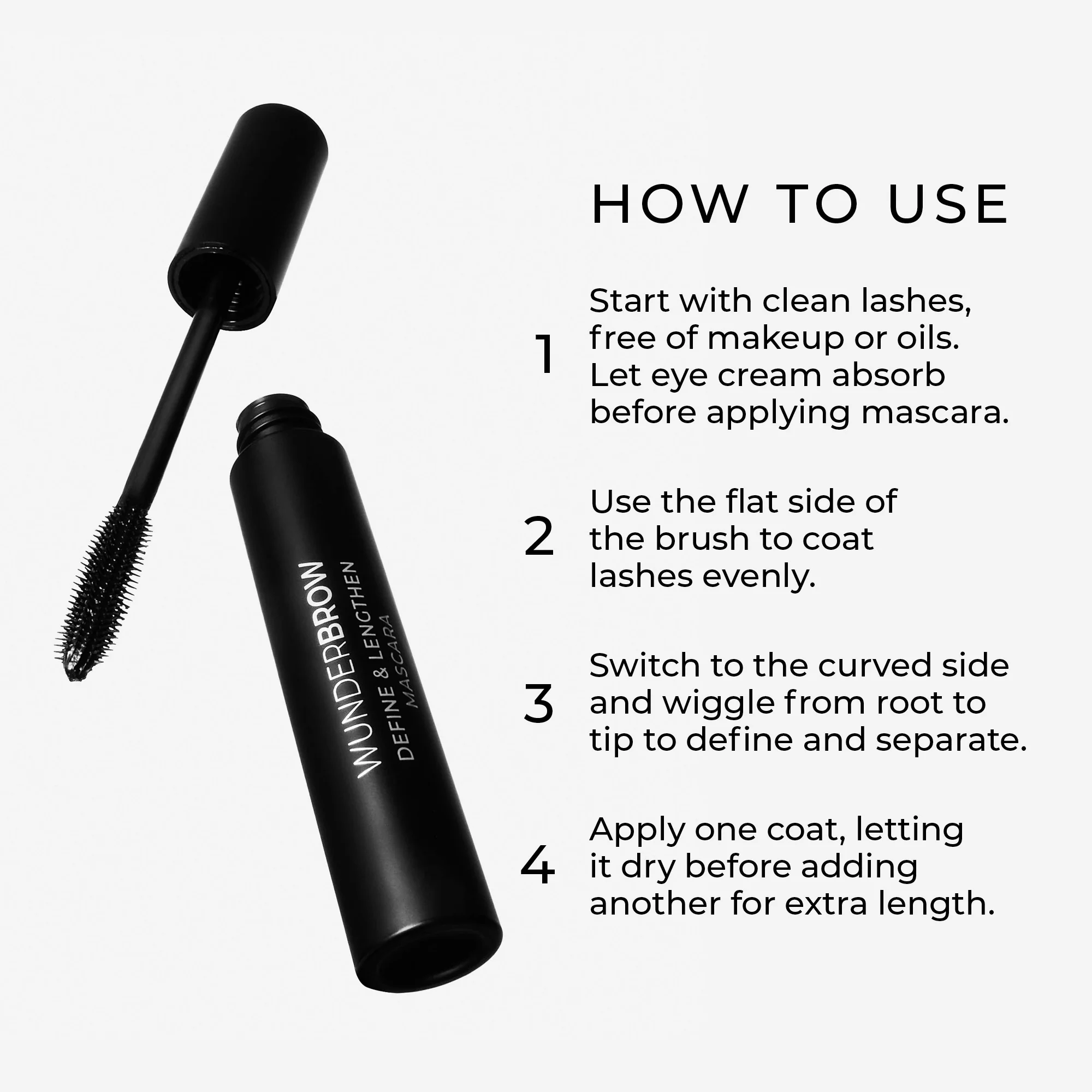 WUNDERBROW
DEFINE & LENGTHEN
MASCARA

HOW TO USE

1 Start with clean lashes, free of makeup or oils. Let eye cream absorb before applying mascara.

2 Use the flat side of the brush to coat lashes evenly.

3 Switch to the curved side and wiggle from root to tip to define and separate.

4 Apply one coat, letting it dry before adding another for extra length.